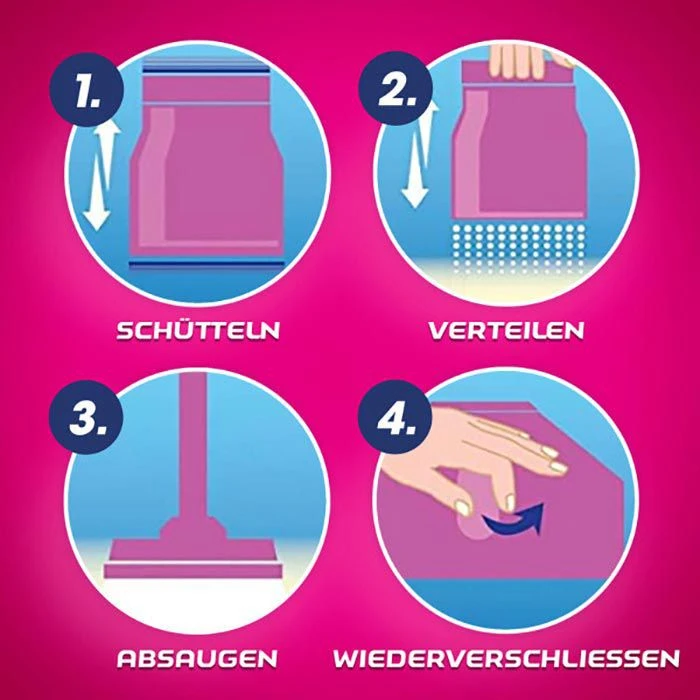 1.
SCHÜTTELN

2.
VERTEILEN

3.
ABSAUGEN

4.
WIEDERVERSCHLIESSEN